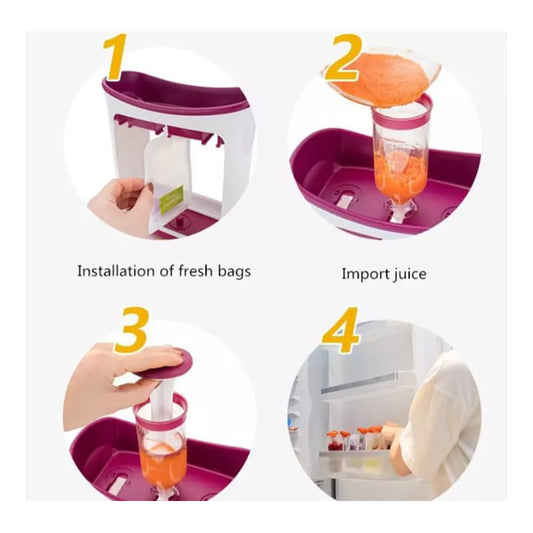 1

2

Installation of fresh bags

Import juice

3

4