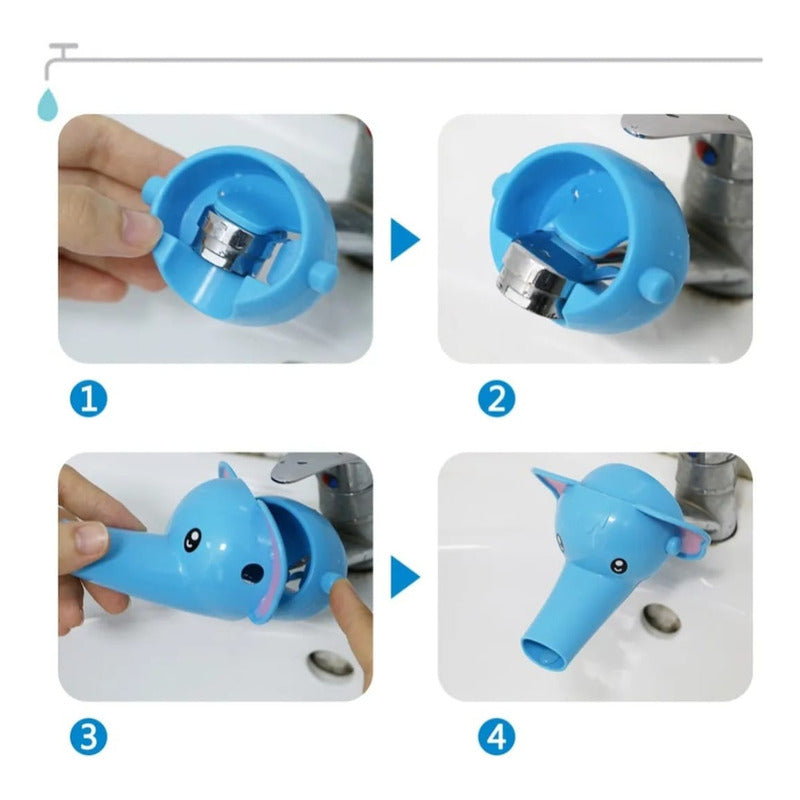 1

2

3

4