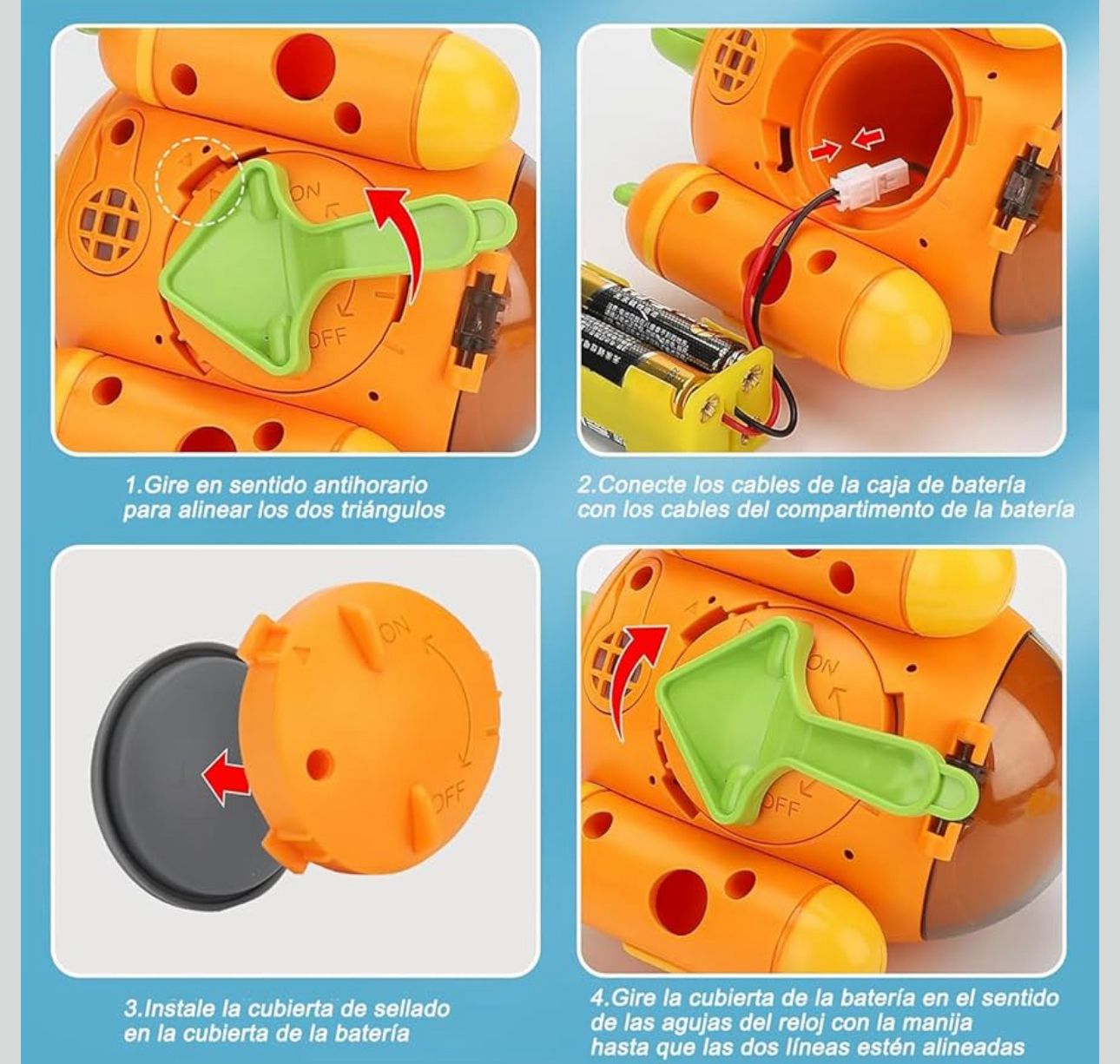 ON

OFF

1.Gire en sentido antihorario para alinear los dos triángulos

2.Conecte los cables de la caja de batería con los cables del compartimento de la batería

ON

OFF

3.Instale la cubierta de sellado en la cubierta de la batería

ON

OFF

4.Gire la cubierta de la batería en el sentido de las agujas del reloj con la manija hasta que las dos líneas estén alineadas