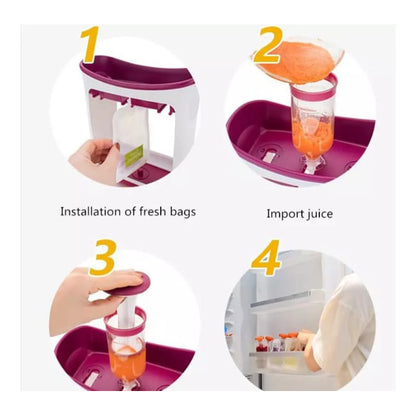 1

Installation of fresh bags

2

Import juice

3

4