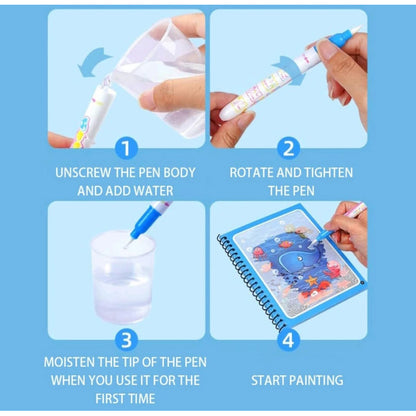 1
UNSCREW THE PEN BODY AND ADD WATER

2
ROTATE AND TIGHTEN THE PEN

3
MOISTEN THE TIP OF THE PEN WHEN YOU USE IT FOR THE FIRST TIME

4
START PAINTING